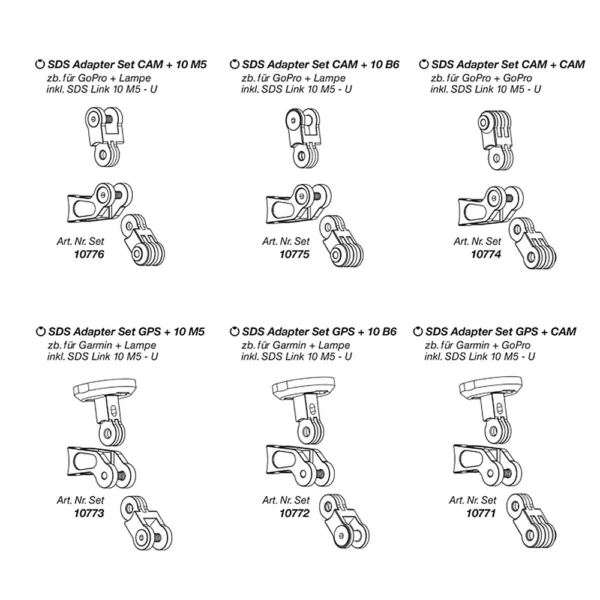 SDS Adapter Set CAM + 10 M5
zb. für GoPro + Lampe
inkl. SDS Link 10 M5 - U

Art. Nr. Set
10776

SDS Adapter Set CAM + 10 B6
zb. für GoPro + Lampe
inkl. SDS Link 10 M5 - U

Art. Nr. Set
10775

SDS Adapter Set CAM + CAM
zb. für GoPro + GoPro
inkl. SDS Link 10 M5 - U

Art. Nr. Set
10774

SDS Adapter Set GPS + 10 M5
zb. für Garmin + Lampe
inkl. SDS Link 10 M5 - U

Art. Nr. Set
10773

SDS Adapter Set GPS + 10 B6
zb. für Garmin + Lampe
inkl. SDS Link 10 M5 - U

Art. Nr. Set
10772

SDS Adapter Set GPS + CAM
zb. für Garmin + GoPro
inkl. SDS Link 10 M5 - U

Art. Nr. Set
10771